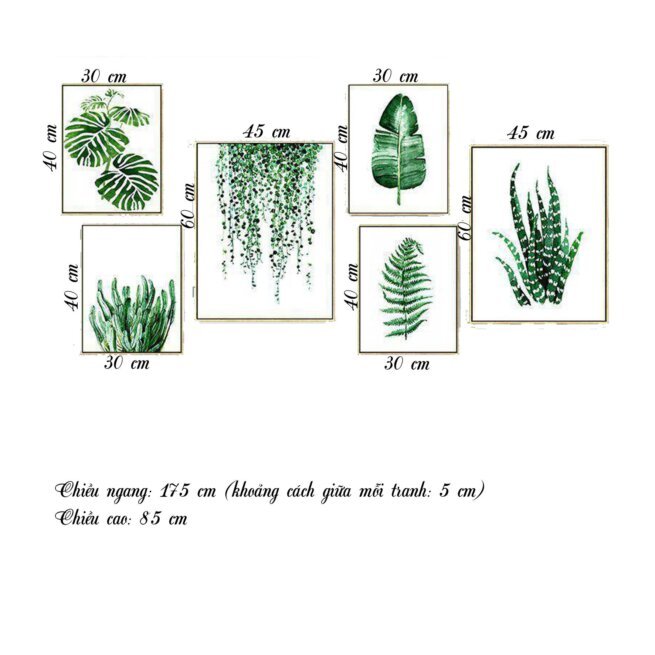 30 cm
40 cm
45 cm
60 cm
30 cm
40 cm
45 cm
60 cm
40 cm
30 cm
40 cm
30 cm

Chiều ngang: 175 cm (khoảng cách giữa mỗi tranh: 5 cm)
Chiều cao: 85 cm