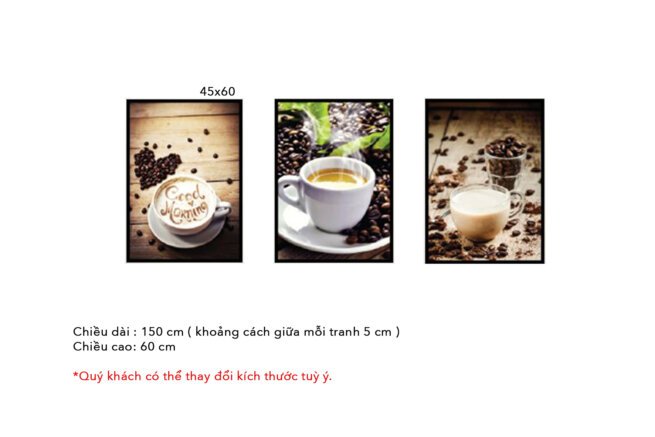 45x60

Good Morning

Chiều dài : 150 cm ( khoảng cách giữa mỗi tranh 5 cm )
Chiều cao: 60 cm

*Quý khách có thể thay đổi kích thước tuỳ ý.