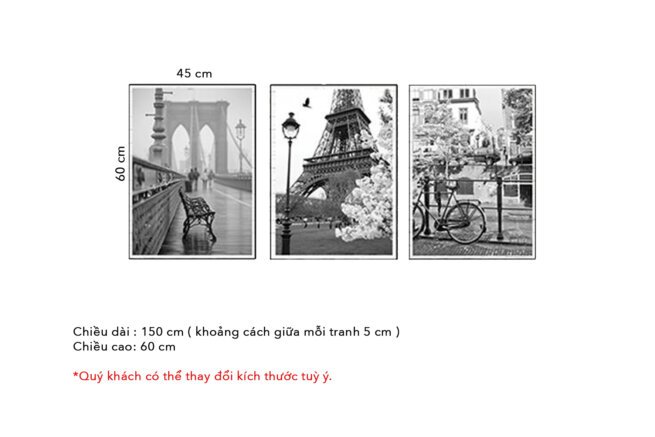 45 cm

60 cm

Chiều dài : 150 cm ( khoảng cách giữa mỗi tranh 5 cm )
Chiều cao: 60 cm

*Quý khách có thể thay đổi kích thước tuỳ ý.