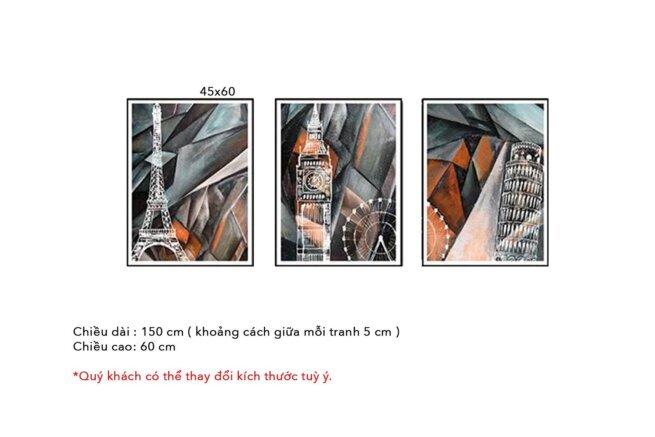 45x60

Chiều dài : 150 cm ( khoảng cách giữa mỗi tranh 5 cm )
Chiều cao: 60 cm

*Quý khách có thể thay đổi kích thước tuỳ ý.